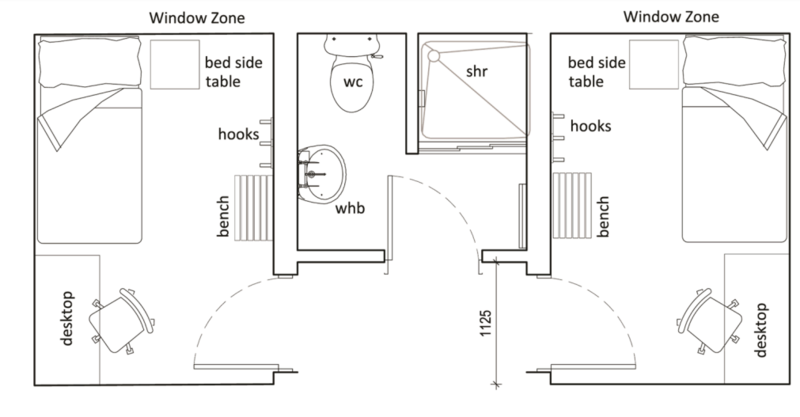 Window Zone

bed side table

hooks

bench

desktop

wc

whb

shr

1125

Window Zone

bed side table

hooks

bench

desktop