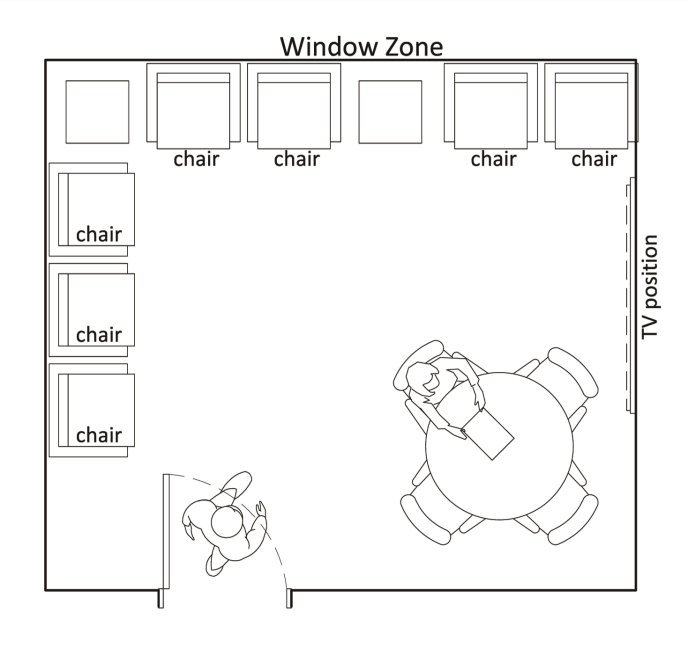 Window Zone

chair chair chair chair

chair

chair

chair

TV position