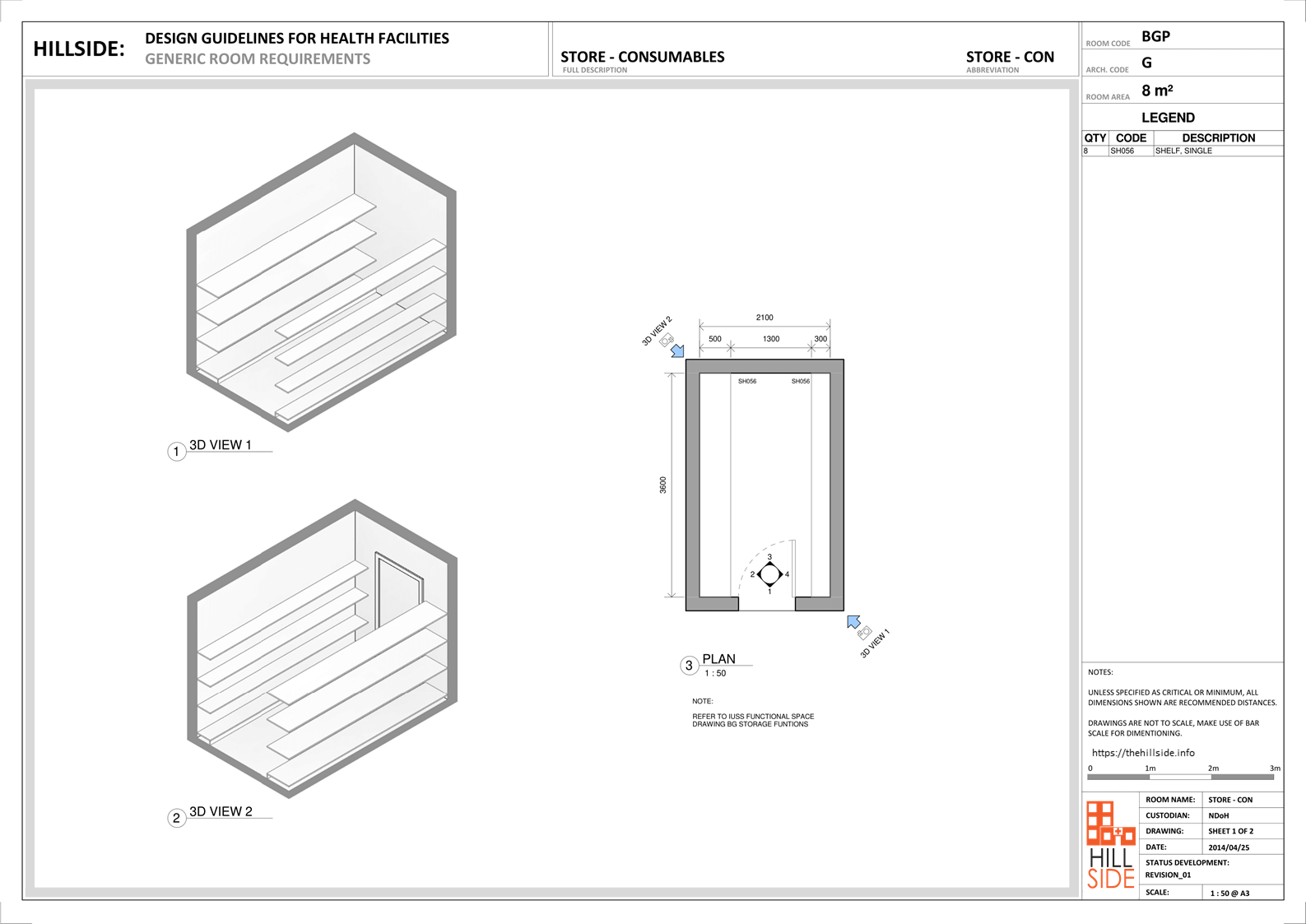 HILLSIDE: DESIGN GUIDELINES FOR HEALTH FACILITIES
GENERIC ROOM REQUIREMENTS

STORE - CONSUMABLES
FULL DESCRIPTION

STORE - CON
ABBREVIATION

ROOM CODE BGP
ARCH. CODE G
ROOM AREA 8 m²

LEGEND

| QTY | CODE | DESCRIPTION |
|---|---|---|
| 8 | SH056 | SHELF, SINGLE |

1 3D VIEW 1

2 3D VIEW 2

3D VIEW 2

2100
500 1300 300
SH056 SH056
3600
3
2 4
1

3D VIEW 1

3 PLAN
1 : 50

NOTE:
REFER TO IUSS FUNCTIONAL SPACE DRAWING BG STORAGE FUNTIONS

NOTES:

UNLESS SPECIFIED AS CRITICAL OR MINIMUM, ALL DIMENSIONS SHOWN ARE RECOMMENDED DISTANCES.

DRAWINGS ARE NOT TO SCALE, MAKE USE OF BAR SCALE FOR DIMENTIONING.

https://thehillside.info

0 1m 2m 3m

HILL SIDE

| ROOM NAME: | STORE - CON |
|---|---|
| CUSTODIAN: | NDoH |
| DRAWING: | SHEET 1 OF 2 |
| DATE: | 2014/04/25 |
| STATUS DEVELOPMENT: REVISION_01 | |
| SCALE: | 1 : 50 @ A3 |