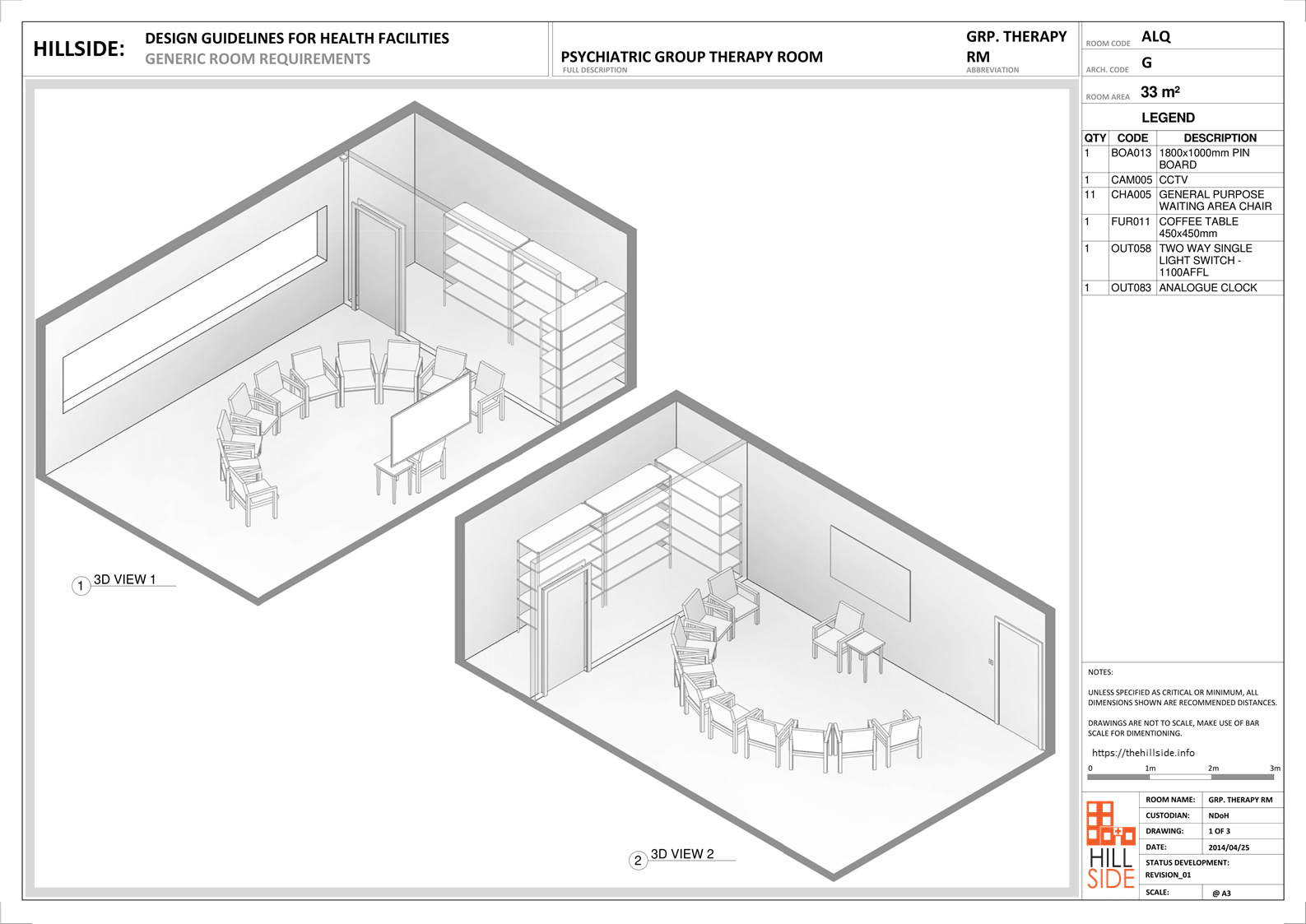 HILLSIDE: DESIGN GUIDELINES FOR HEALTH FACILITIES
GENERIC ROOM REQUIREMENTS

PSYCHIATRIC GROUP THERAPY ROOM
FULL DESCRIPTION

GRP. THERAPY RM
ABBREVIATION

ROOM CODE ALQ
ARCH. CODE G
ROOM AREA 33 m²

LEGEND

| QTY | CODE | DESCRIPTION |
|---|---|---|
| 1 | BOA013 | 1800x1000mm PIN BOARD |
| 1 | CAM005 | CCTV |
| 11 | CHA005 | GENERAL PURPOSE WAITING AREA CHAIR |
| 1 | FUR011 | COFFEE TABLE 450x450mm |
| 1 | OUT058 | TWO WAY SINGLE LIGHT SWITCH - 1100AFFL |
| 1 | OUT083 | ANALOGUE CLOCK |

1 3D VIEW 1

2 3D VIEW 2

NOTES:

UNLESS SPECIFIED AS CRITICAL OR MINIMUM, ALL DIMENSIONS SHOWN ARE RECOMMENDED DISTANCES.

DRAWINGS ARE NOT TO SCALE, MAKE USE OF BAR SCALE FOR DIMENTIONING.

https://thehillside.info

0 1m 2m 3m

HILL SIDE

| ROOM NAME: | GRP. THERAPY RM |
|---|---|
| CUSTODIAN: | NDoH |
| DRAWING: | 1 OF 3 |
| DATE: | 2014/04/25 |
| STATUS DEVELOPMENT: REVISION_01 | |
| SCALE: | @ A3 |