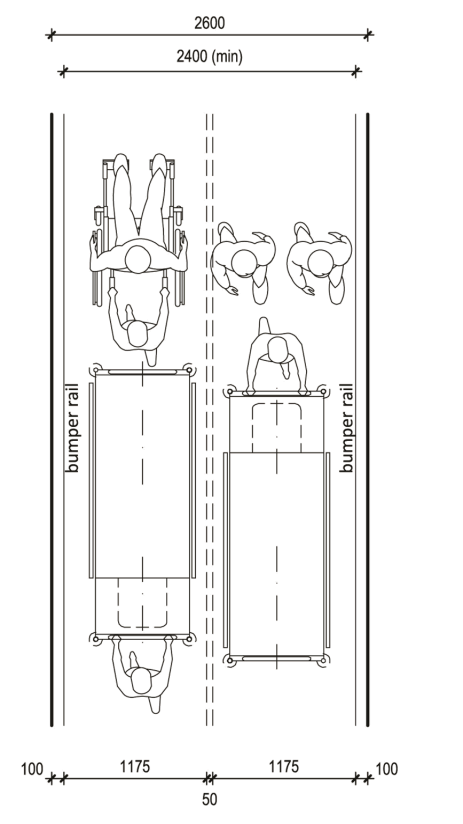 2600
2400 (min)
bumper rail
bumper rail
100
1175
1175
100
50